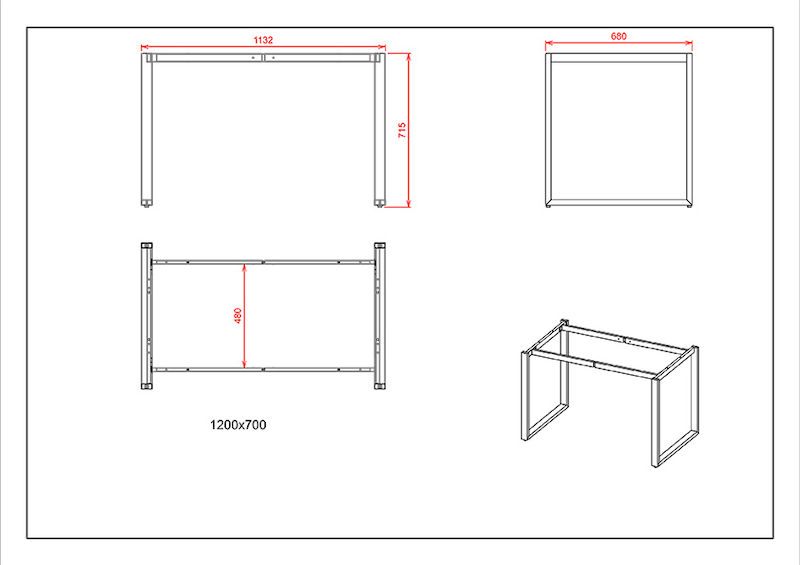 1132

715

680

480

1200x700