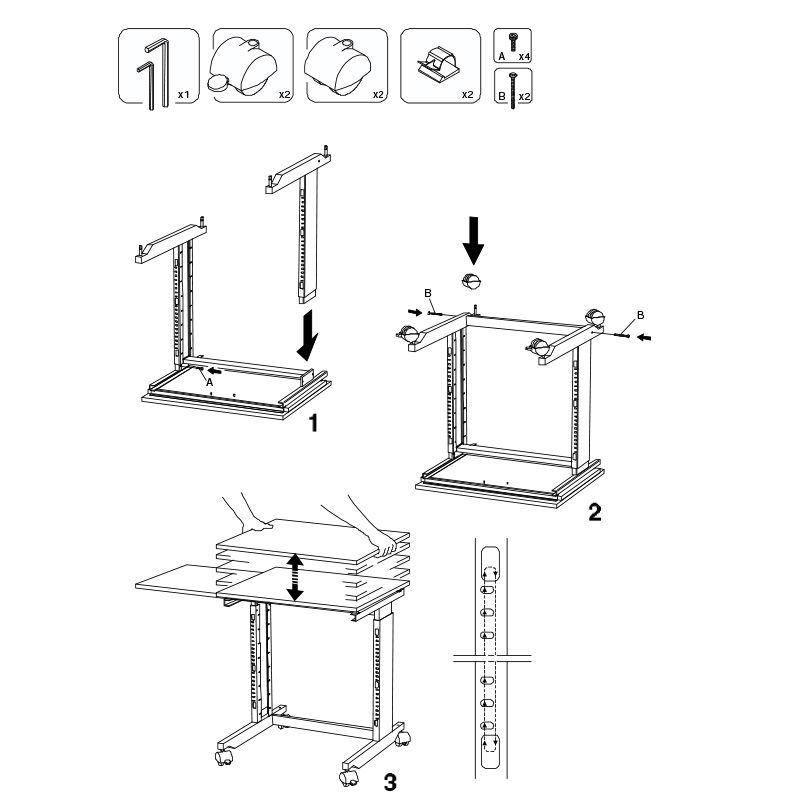 x1

x2

x2

x2

A x4

B x2

A

1

B

B

2

3