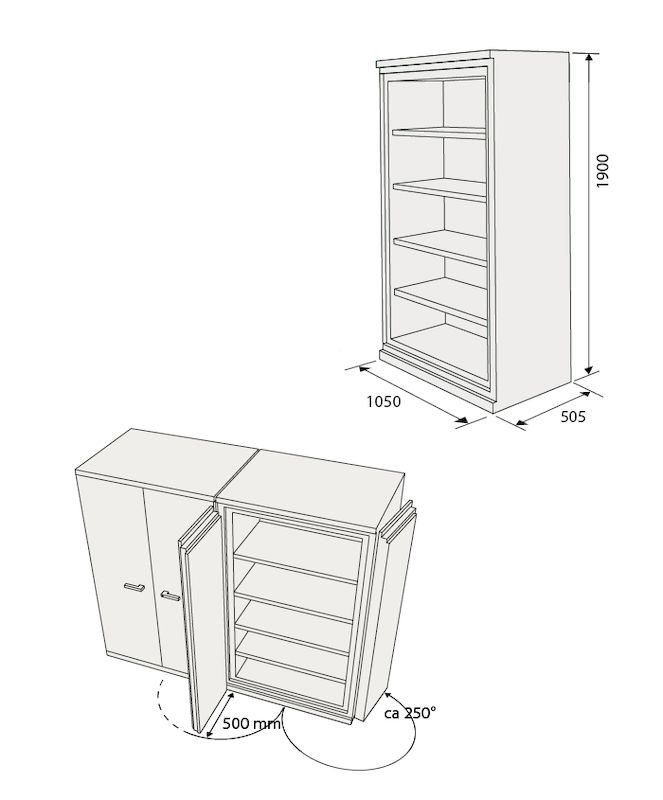 1900

1050

505

500 mm

ca 250°